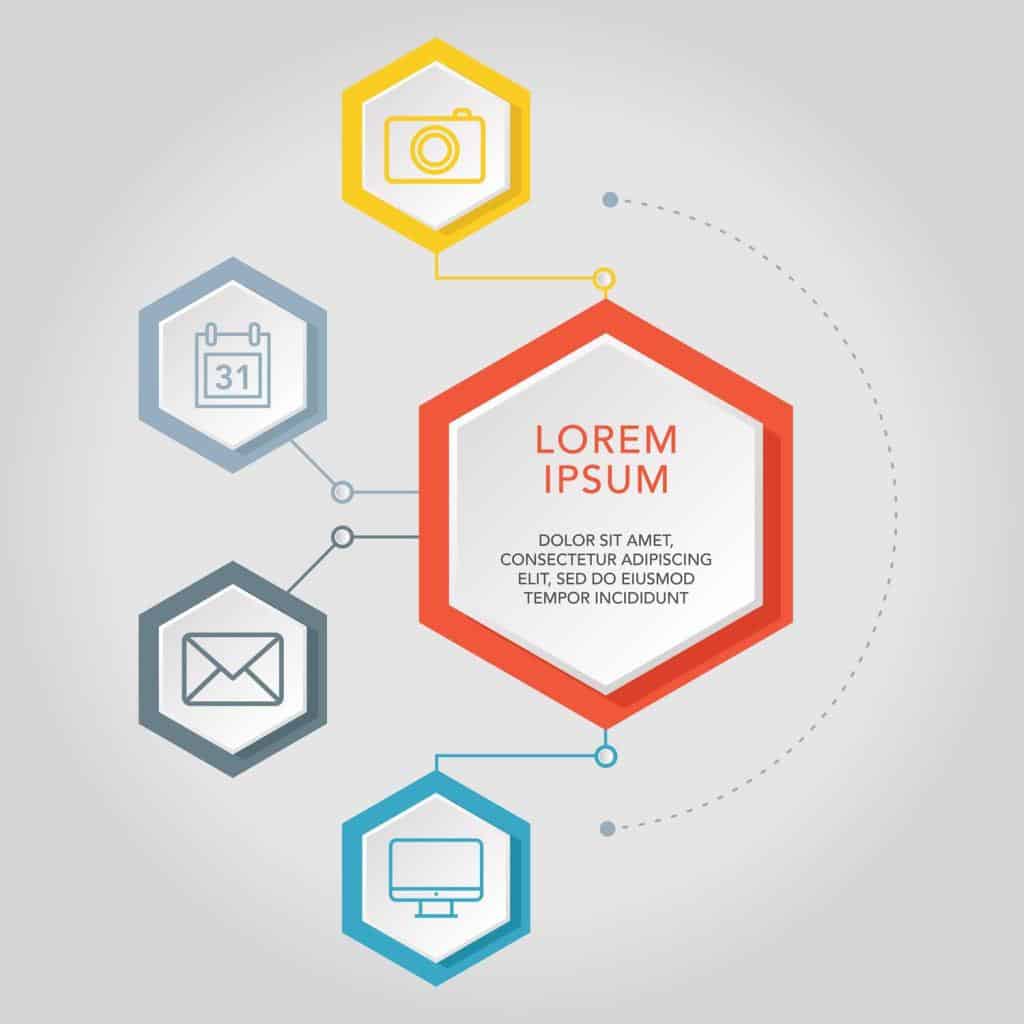 31

LOREM IPSUM

DOLOR SIT AMET, CONSECTETUR ADIPISCING ELIT, SED DO EIUSMOD TEMPOR INCIDIDUNT